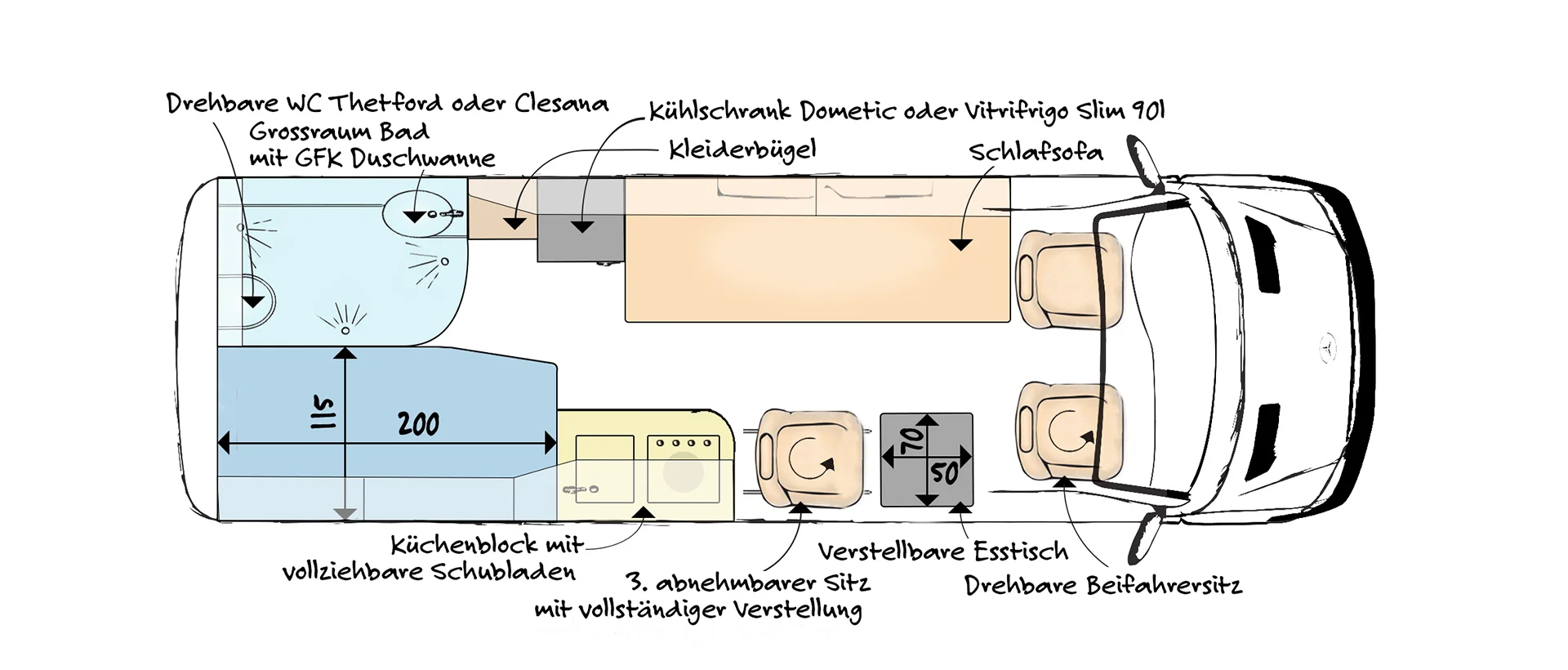 Drehbare WC Thetford oder Clesana
Grossraum Bad
mit GFK Duschwanne

Kühlschrank Dometic oder Vitrifrigo Slim 90l

Kleiderbügel

Schlafsofa

115

200

70

50

Küchenblock mit
vollziehbare Schubladen

3. abnehmbarer Sitz
mit vollständiger Verstellung

Verstellbare Esstisch

Drehbare Beifahrersitz